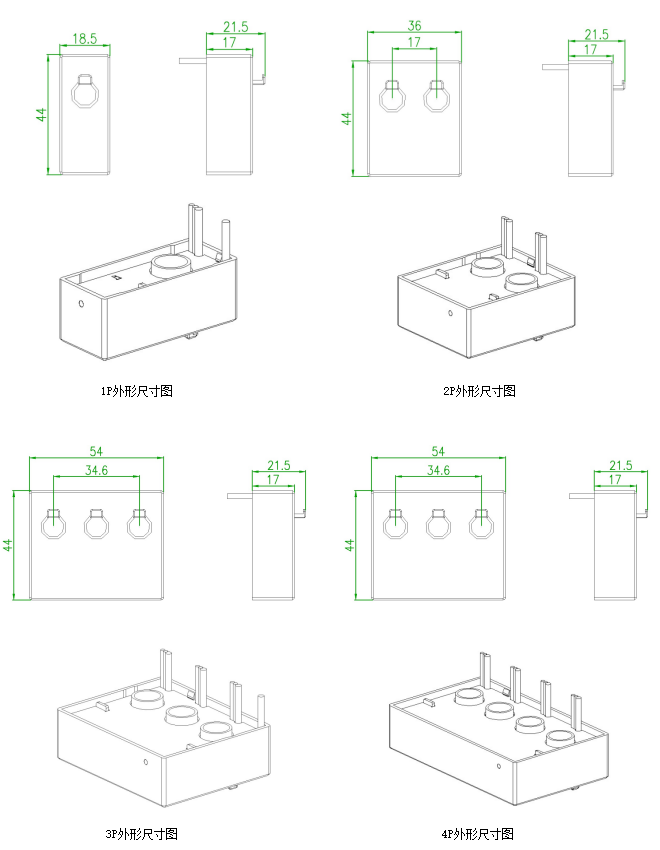 18.5
44
21.5
17
36
17
44
21.5
17

1P外形尺寸图

2P外形尺寸图

54
34.6
44
21.5
17
54
34.6
44
21.5
17

3P外形尺寸图

4P外形尺寸图